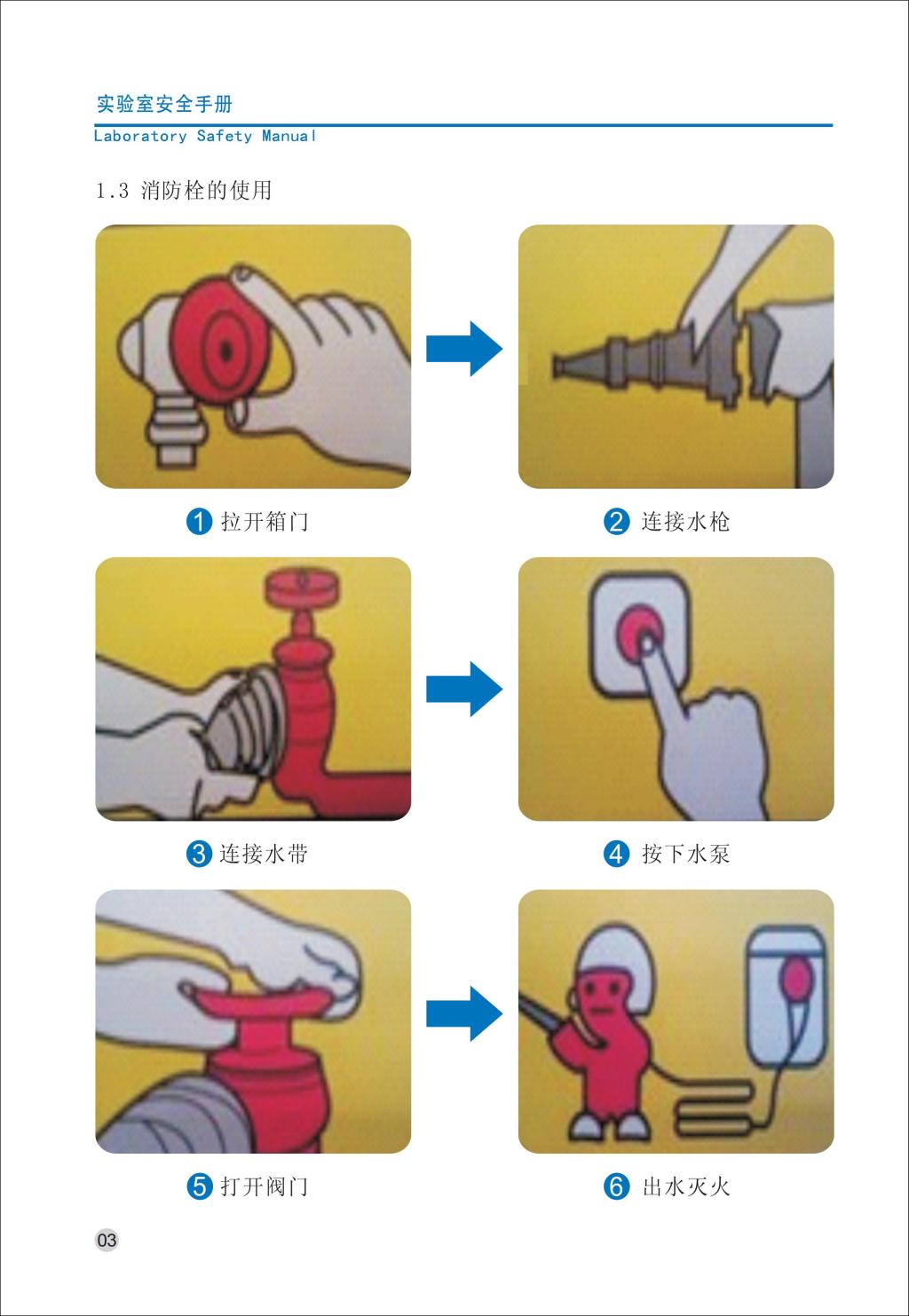 实验室安全手册
Laboratory Safety Manual

1.3 消防栓的使用

1 拉开箱门

2 连接水枪

3 连接水带

4 按下水泵

5 打开阀门

6 出水灭火

03